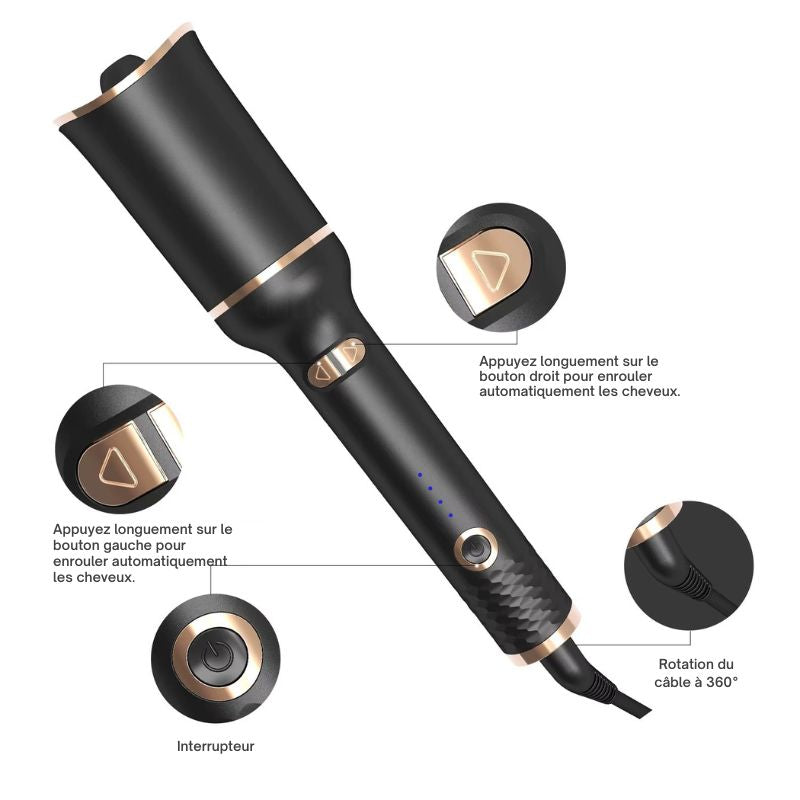 Appuyez longuement sur le bouton droit pour enrouler automatiquement les cheveux.

Appuyez longuement sur le bouton gauche pour enrouler automatiquement les cheveux.

Rotation du câble à 360°

Interrupteur